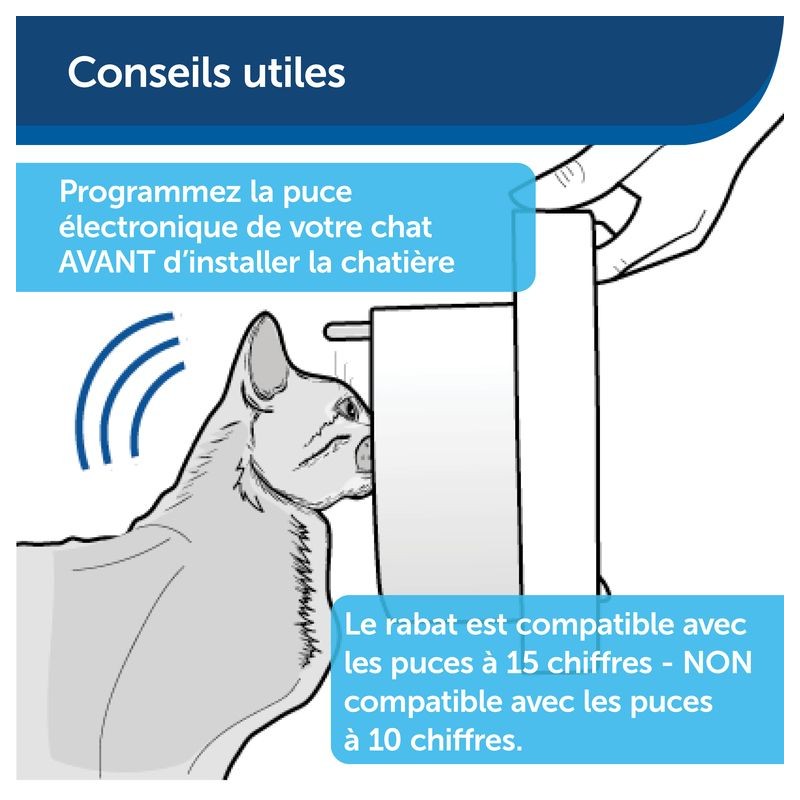 Conseils utiles

Programmez la puce électronique de votre chat AVANT d'installer la chatière

Le rabat est compatible avec les puces à 15 chiffres - NON compatible avec les puces à 10 chiffres.