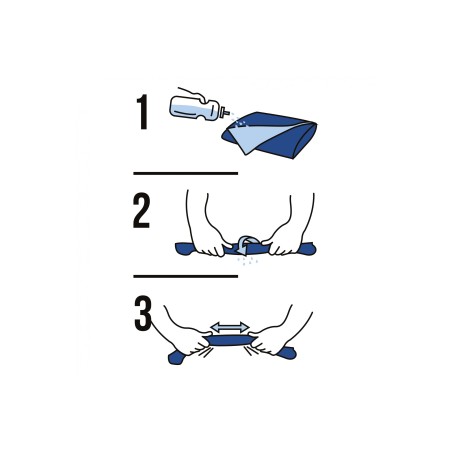 1

2

3