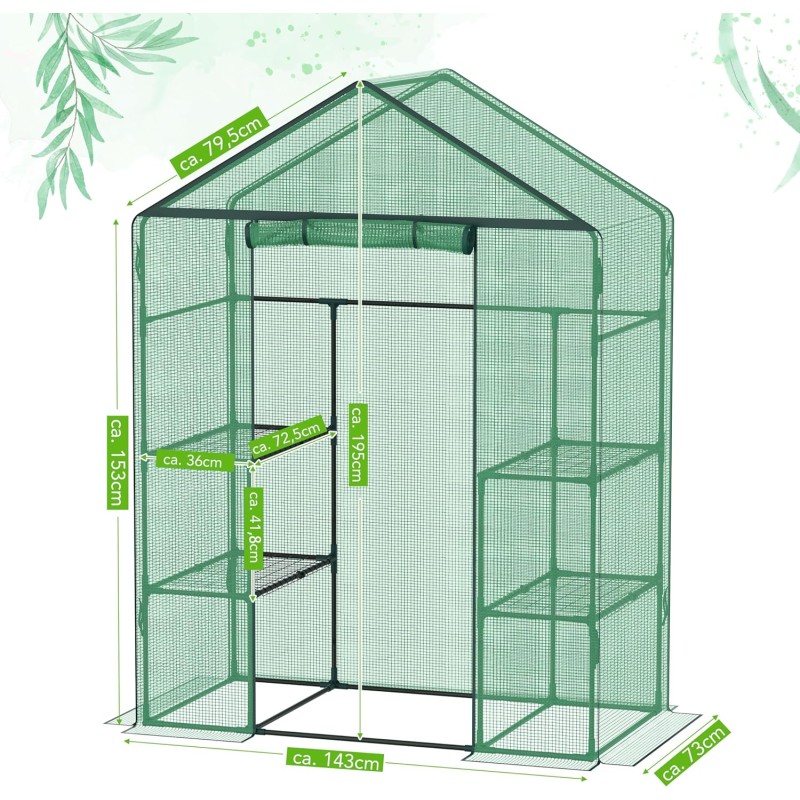 ca. 79,5cm

ca. 153cm

ca. 36cm

ca. 72,5cm

ca. 41,8cm

ca. 195cm

ca. 143cm

ca. 73cm